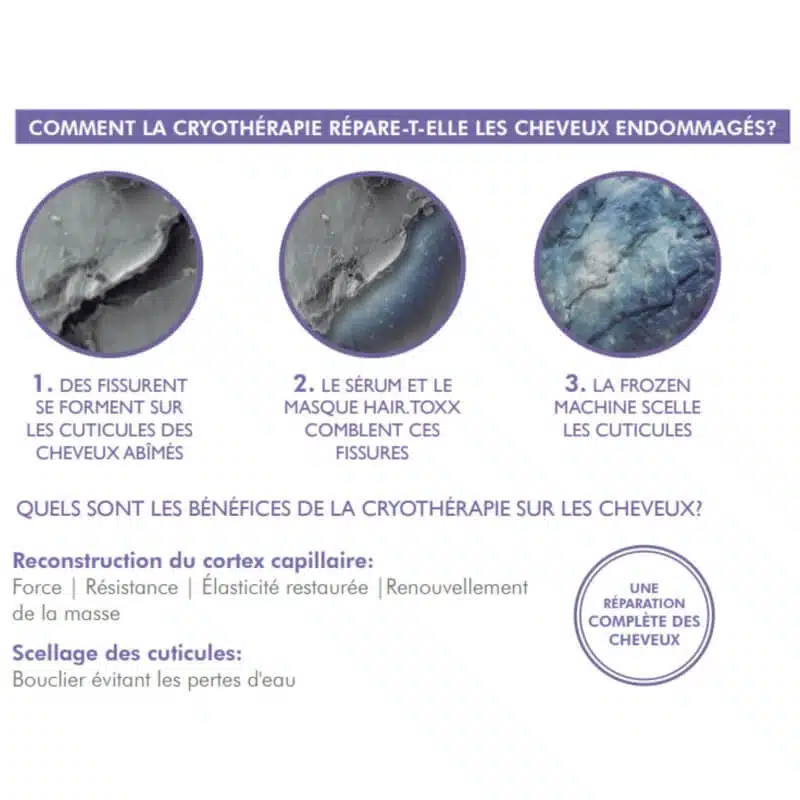 COMMENT LA CRYOTHÉRAPIE RÉPARE-T-ELLE LES CHEVEUX ENDOMMAGÉS?

1. DES FISSURENT SE FORMENT SUR LES CUTICULES DES CHEVEUX ABÎMÉS

2. LE SÉRUM ET LE MASQUE HAIR.TOXX COMBLENT CES FISSURES

3. LA FROZEN MACHINE SCELLE LES CUTICULES

QUELS SONT LES BÉNÉFICES DE LA CRYOTHÉRAPIE SUR LES CHEVEUX?

Reconstruction du cortex capillaire:
Force | Résistance | Élasticité restaurée |Renouvellement de la masse

Scellage des cuticules:
Bouclier évitant les pertes d'eau

UNE RÉPARATION COMPLÈTE DES CHEVEUX